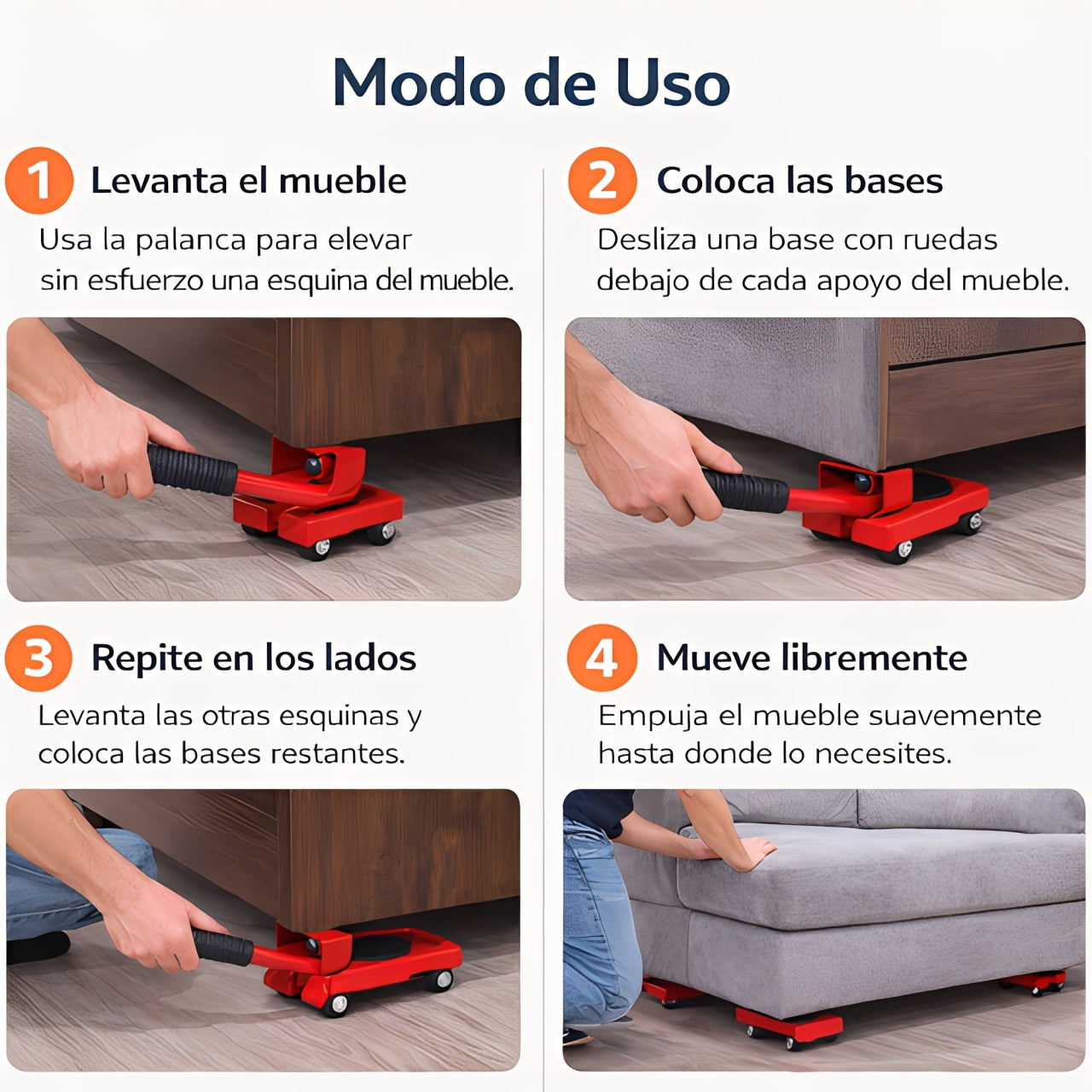 Modo de Uso

1 Levanta el mueble
Usa la palanca para elevar sin esfuerzo una esquina del mueble.

2 Coloca las bases
Desliza una base con ruedas debajo de cada apoyo del mueble.

3 Repite en los lados
Levanta las otras esquinas y coloca las bases restantes.

4 Mueve libremente
Empuja el mueble suavemente hasta donde lo necesites.