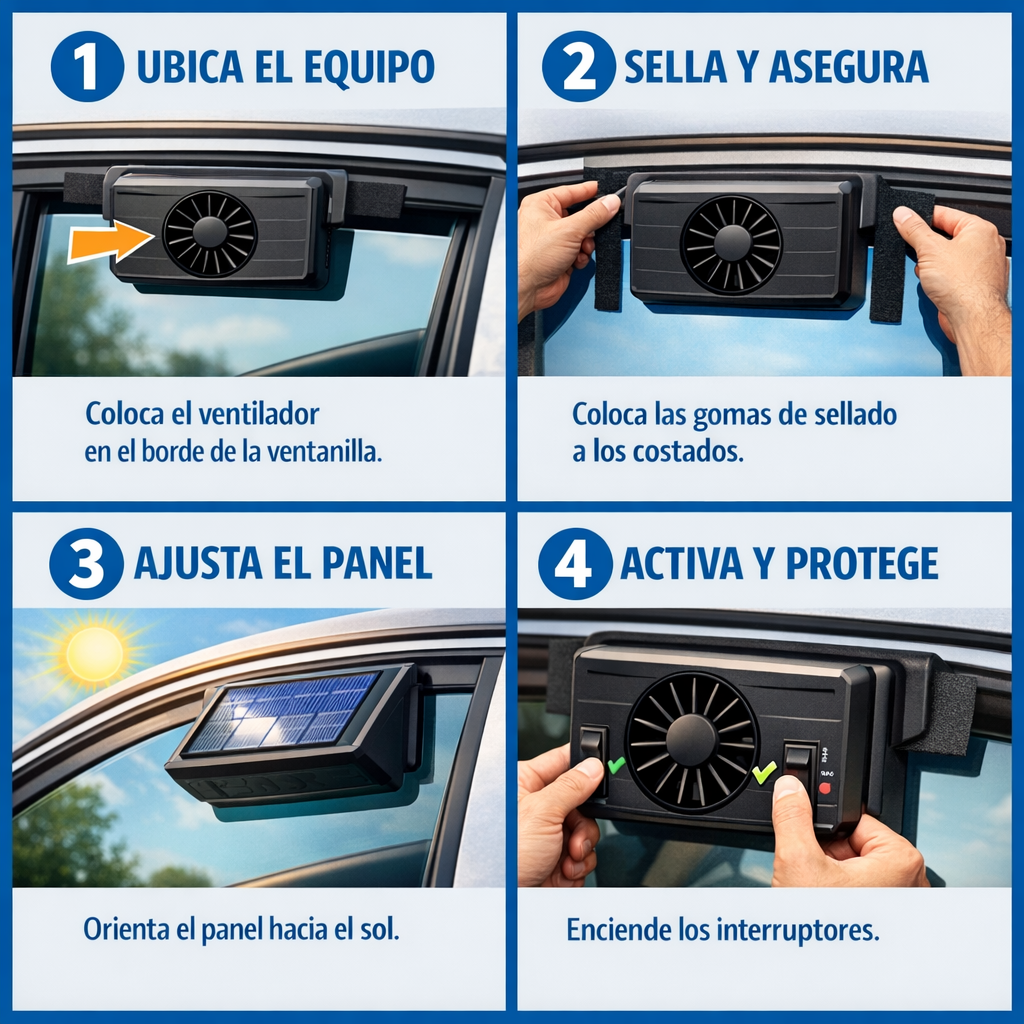 1 UBICA EL EQUIPO

Coloca el ventilador en el borde de la ventanilla.

2 SELLA Y ASEGURA

Coloca las gomas de sellado a los costados.

3 AJUSTA EL PANEL

Orienta el panel hacia el sol.

4 ACTIVA Y PROTEGE

Enciende los interruptores.